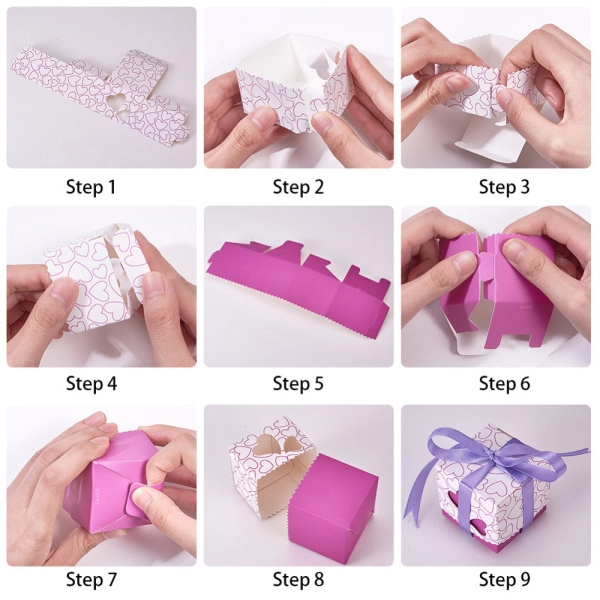 Step 1

Step 2

Step 3

Step 4

Step 5

Step 6

Step 7

Step 8

Step 9