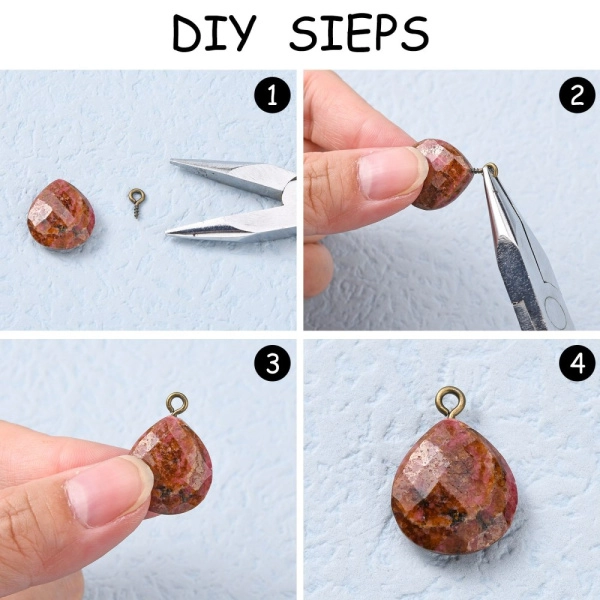 DIY SIEPS

1

2

3

4