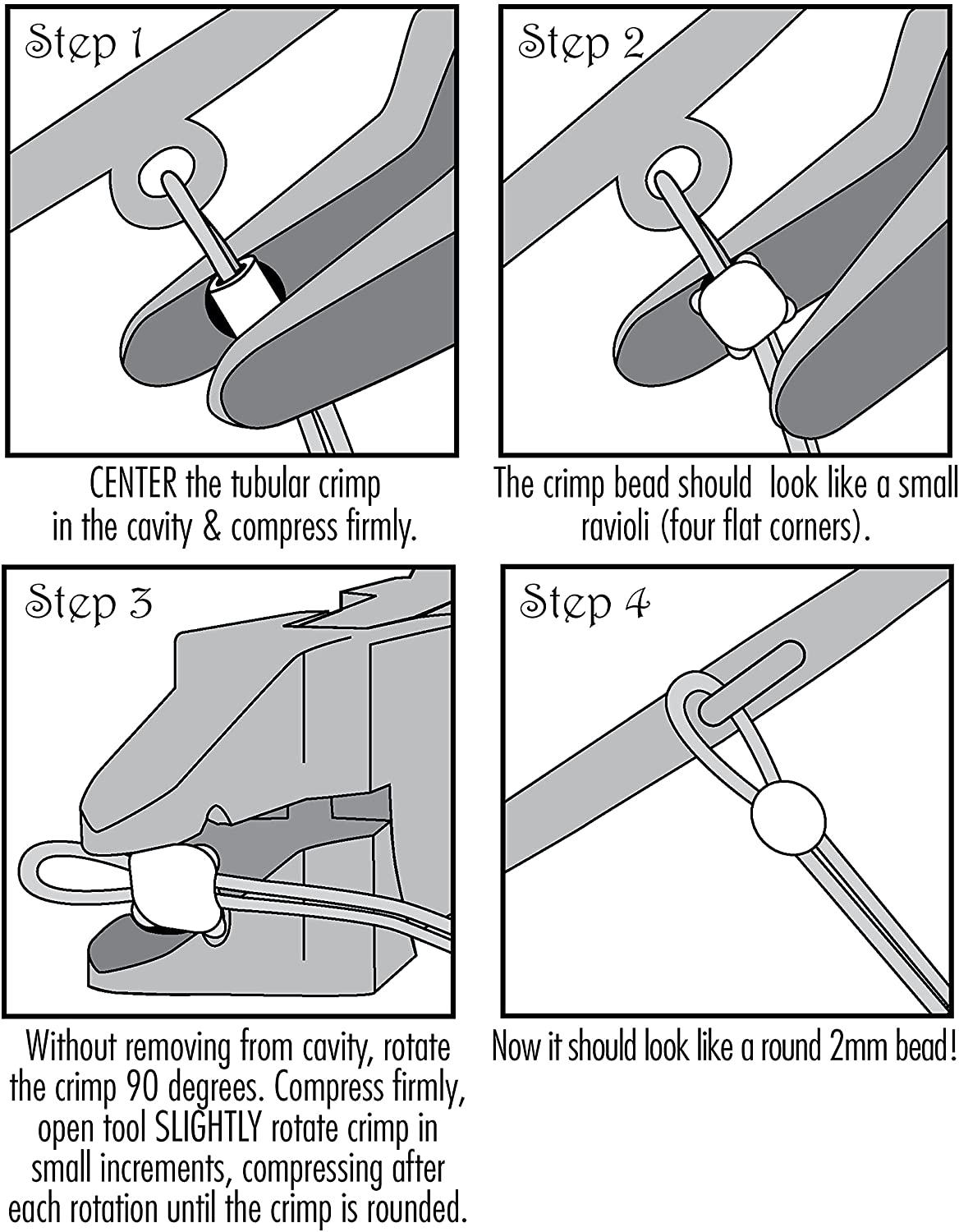 Step 1

CENTER the tubular crimp in the cavity & compress firmly.

Step 2

The crimp bead should  look like a small ravioli (four flat corners).

Step 3

Without removing from cavity, rotate the crimp 90 degrees. Compress firmly, open tool SLIGHTLY rotate crimp in small increments, compressing after each rotation until the crimp is rounded.

Step 4

Now it should look like a round 2mm bead!